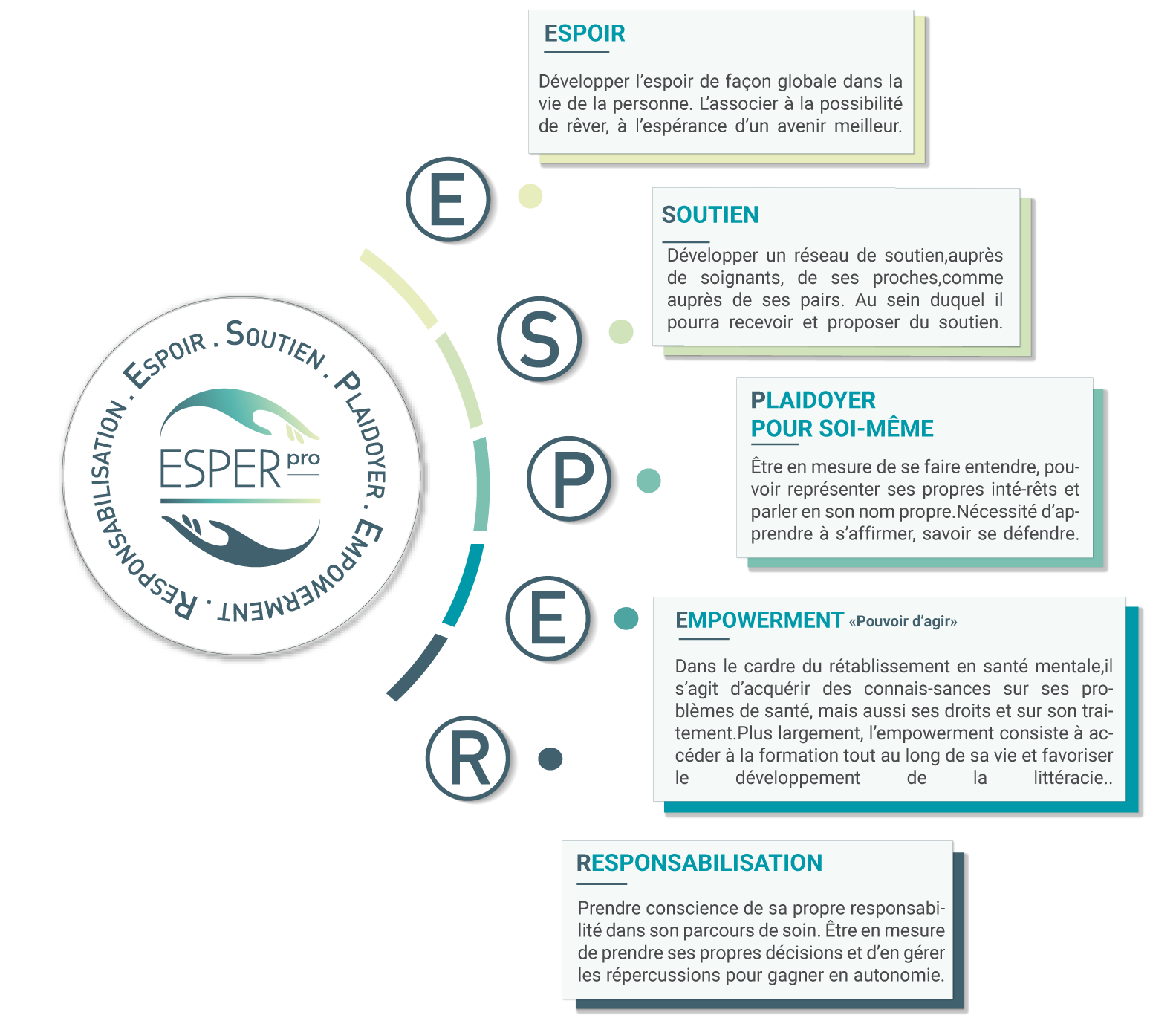 ESPOIR . SOUTIEN . PLAIDOYER . EMPOWERMENT . RESPONSABILISATION .

ESPER pro

E

S

P

E

R

ESPOIR

Développer l'espoir de façon globale dans la vie de la personne. L'associer à la possibilité de rêver, à l'espérance d'un avenir meilleur.

SOUTIEN

Développer un réseau de soutien,auprès de soignants, de ses proches,comme auprès de ses pairs. Au sein duquel il pourra recevoir et proposer du soutien.

PLAIDOYER POUR SOI-MÊME

Être en mesure de se faire entendre, pouvoir représenter ses propres inté-rêts et parler en son nom propre.Nécessité d'apprendre à s'affirmer, savoir se défendre.

EMPOWERMENT «Pouvoir d'agir»

Dans le cardre du rétablissement en santé mentale,il s'agit d'acquérir des connais-sances sur ses problèmes de santé, mais aussi ses droits et sur son traitement.Plus largement, l'empowerment consiste à accéder à la formation tout au long de sa vie et favoriser le développement de la littéracie..

RESPONSABILISATION

Prendre conscience de sa propre responsabilité dans son parcours de soin. Être en mesure de prendre ses propres décisions et d'en gérer les répercussions pour gagner en autonomie.